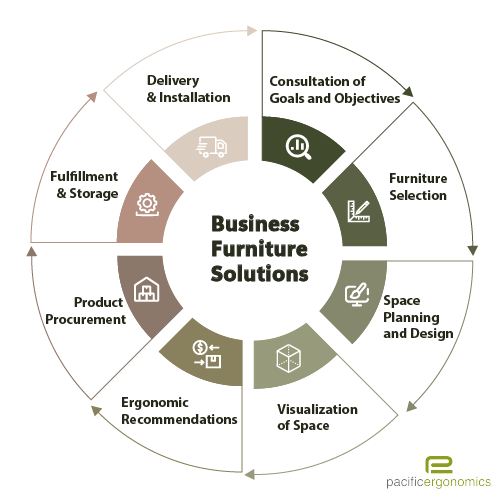 Business Furniture Solutions

Consultation of Goals and Objectives

Furniture Selection

Space Planning and Design

Visualization of Space

Ergonomic Recommendations

Product Procurement

Fulfillment & Storage

Delivery & Installation

pacificergonomics